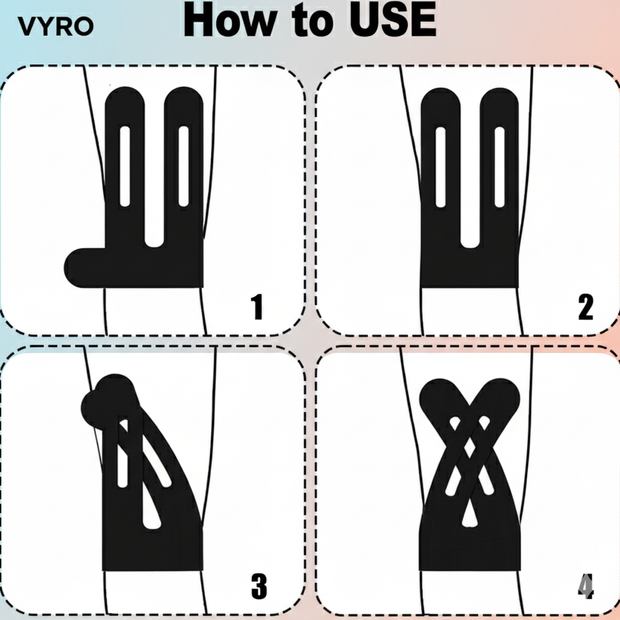 VYRO

How to USE

1

2

3

4